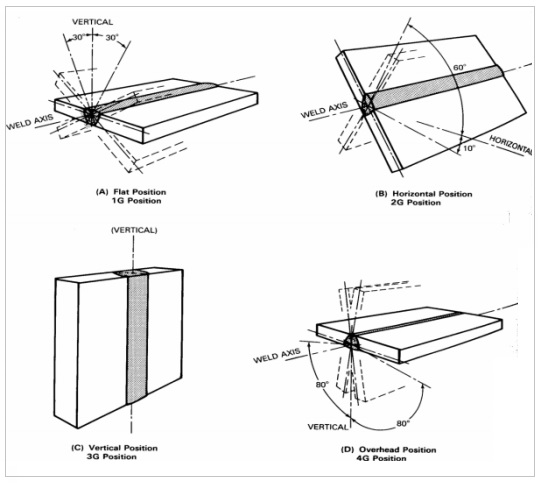 VERTICAL

30°

30°

WELD AXIS

(A) Flat Position
1G Position

60°

WELD AXIS

HORIZONTAL

10°

(B) Horizontal Position
2G Position

(VERTICAL)

(C) Vertical Position
3G Position

WELD AXIS

80°

VERTICAL

80°

(D) Overhead Position
4G Position